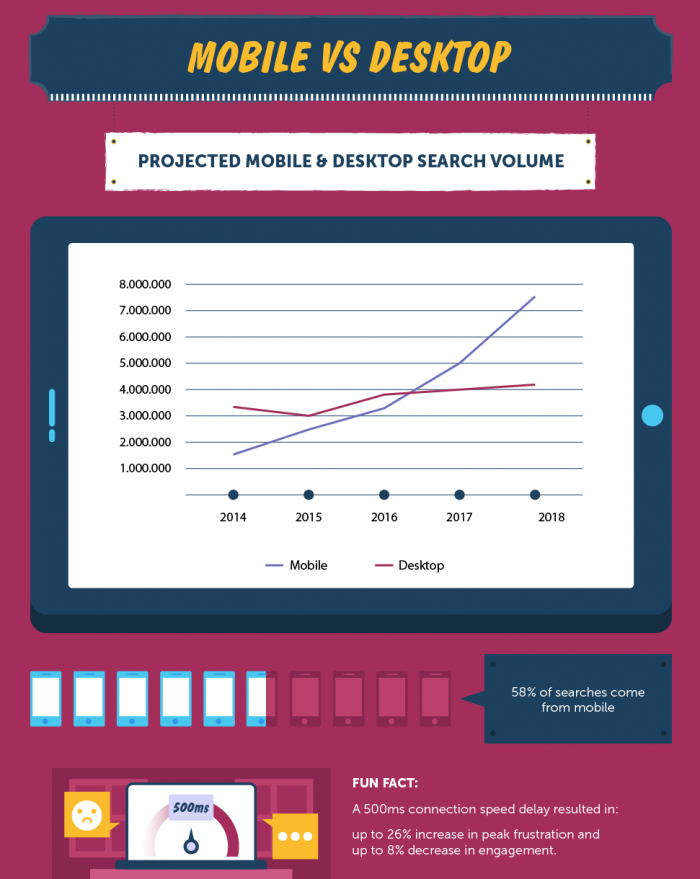 MOBILE VS DESKTOP

PROJECTED MOBILE & DESKTOP SEARCH VOLUME

8.000.000
7.000.000
6.000.000
5.000.000
4.000.000
3.000.000
2.000.000
1.000.000

2014 2015 2016 2017 2018

Mobile Desktop

58% of searches come from mobile

500ms

FUN FACT:

A 500ms connection speed delay resulted in:

up to 26% increase in peak frustration and up to 8% decrease in engagement.